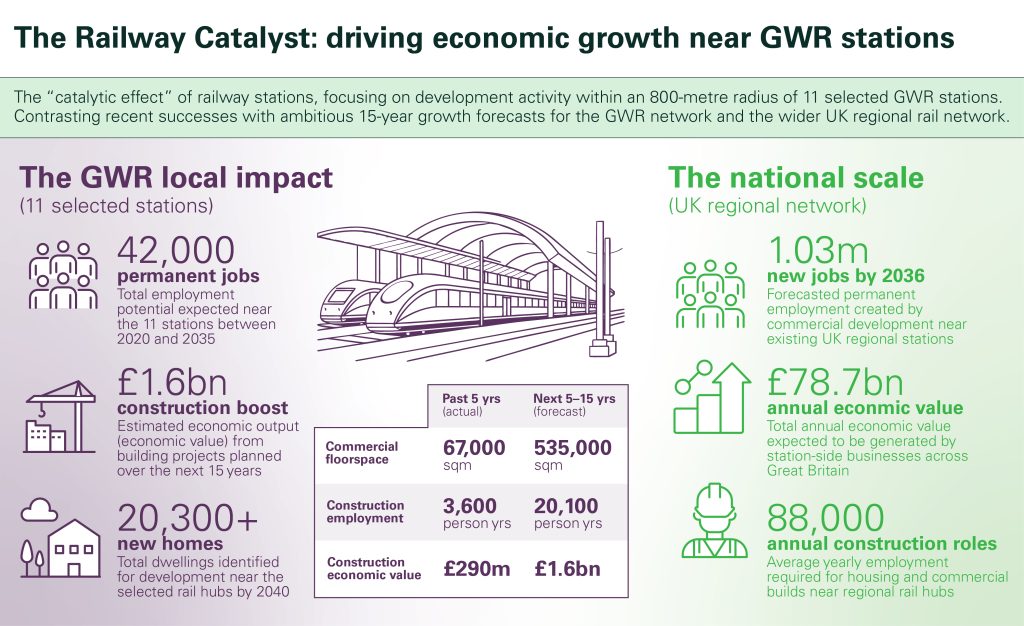 The Railway Catalyst: driving economic growth near GWR stations

The "catalytic effect" of railway stations, focusing on development activity within an 800-metre radius of 11 selected GWR stations. Contrasting recent successes with ambitious 15-year growth forecasts for the GWR network and the wider UK regional rail network.

The GWR local impact
(11 selected stations)

42,000
permanent jobs
Total employment potential expected near the 11 stations between 2020 and 2035

£1.6bn
construction boost
Estimated economic output (economic value) from building projects planned over the next 15 years

20,300+
new homes
Total dwellings identified for development near the selected rail hubs by 2040

| | Past 5 yrs (actual) | Next 5–15 yrs (forecast) |
|---|---|---|
| Commercial floorspace | 67,000 sqm | 535,000 sqm |
| Construction employment | 3,600 person yrs | 20,100 person yrs |
| Construction economic value | £290m | £1.6bn |

The national scale
(UK regional network)

1.03m
new jobs by 2036
Forecasted permanent employment created by commercial development near existing UK regional stations

£78.7bn
annual economic value
Total annual economic value expected to be generated by station-side businesses across Great Britain

88,000
annual construction roles
Average yearly employment required for housing and commercial builds near regional rail hubs